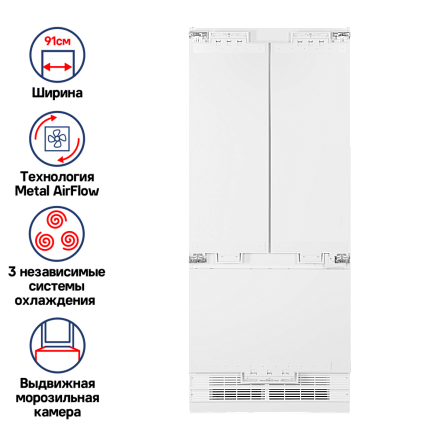 91см

Ширина

Технология Metal AirFlow

3 независимые системы охлаждения

Выдвижная морозильная камера